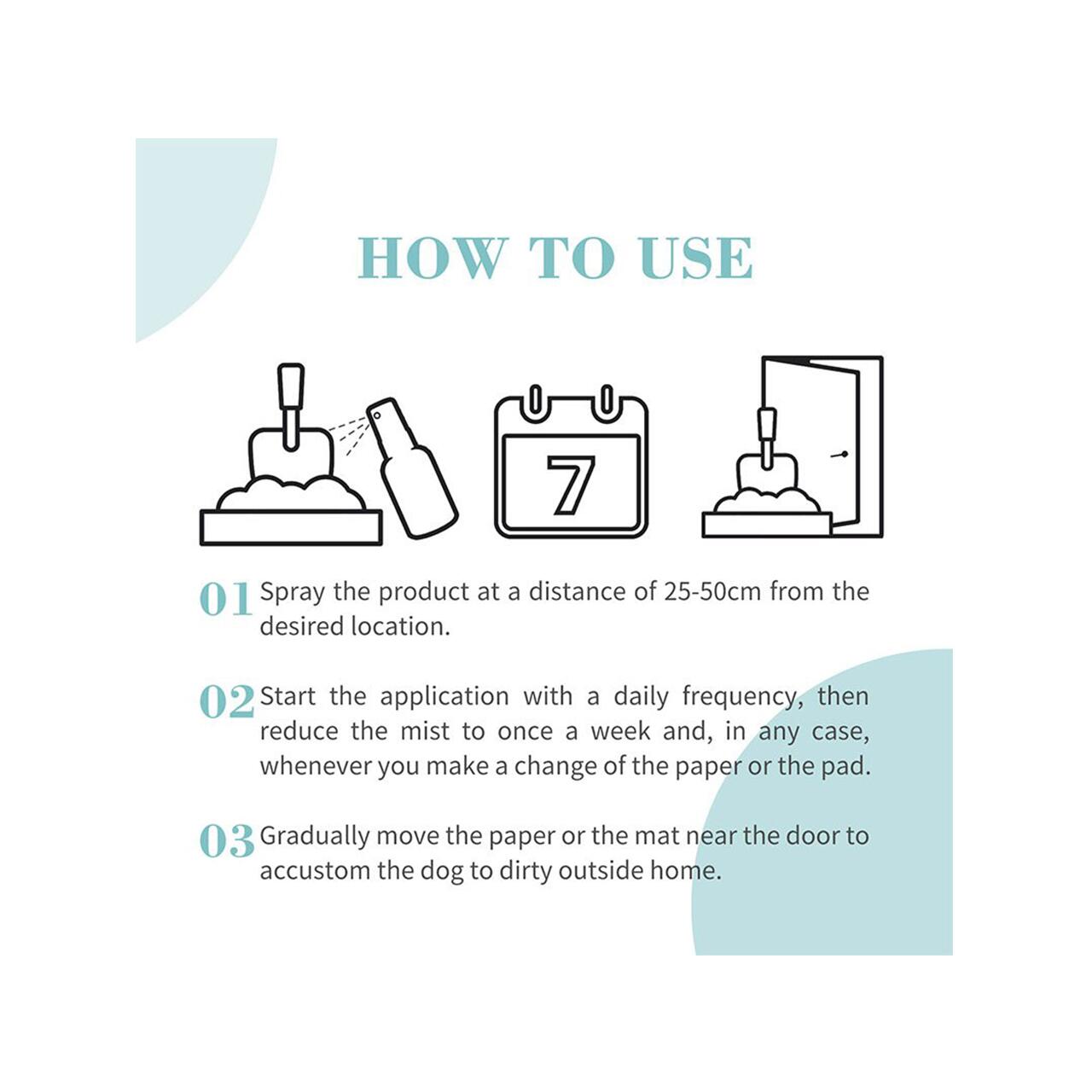 HOW TO USE

7

01 Spray the product at a distance of 25-50cm from the desired location.

02 Start the application with a daily frequency, then reduce the mist to once a week and, in any case, whenever you make a change of the paper or the pad.

03 Gradually move the paper or the mat near the door to accustom the dog to dirty outside home.