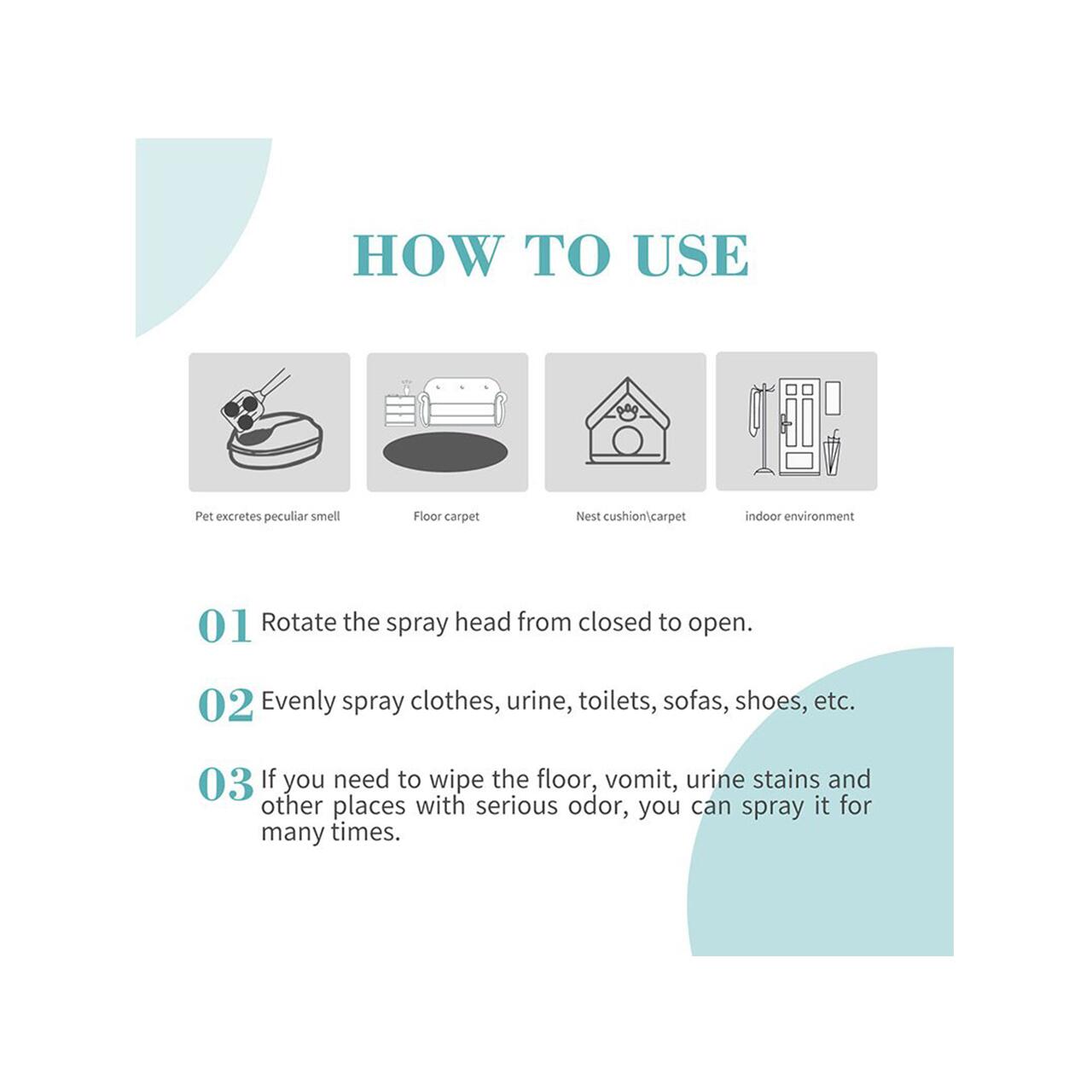 HOW TO USE

Pet excretes peculiar smell

Floor carpet

Nest cushion\carpet

indoor environment

01 Rotate the spray head from closed to open.

02 Evenly spray clothes, urine, toilets, sofas, shoes, etc.

03 If you need to wipe the floor, vomit, urine stains and other places with serious odor, you can spray it for many times.